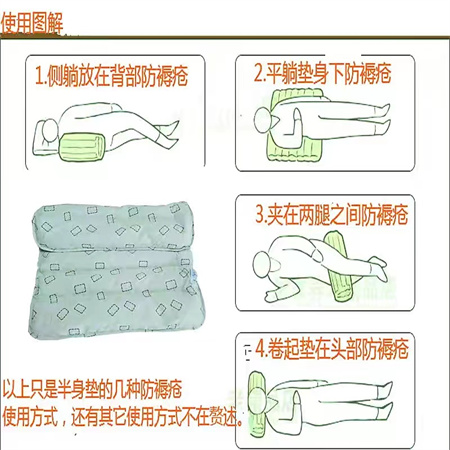 使用图解

1.侧躺放在背部防褥疮

2.平躺垫身下防褥疮

3.夹在两腿之间防褥疮

4.卷起垫在头部防褥疮

以上只是半身垫的几种防褥疮使用方式，还有其它使用方式不在赘述。